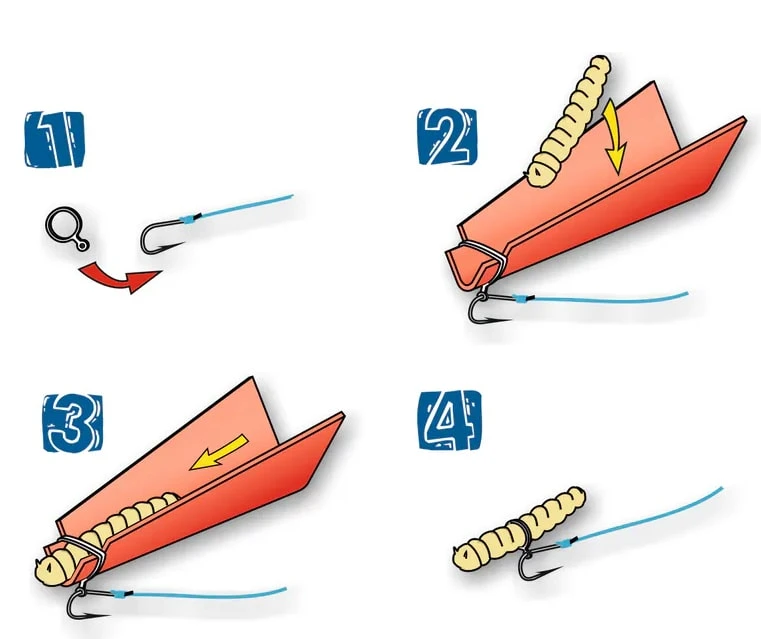 1

2

3

4